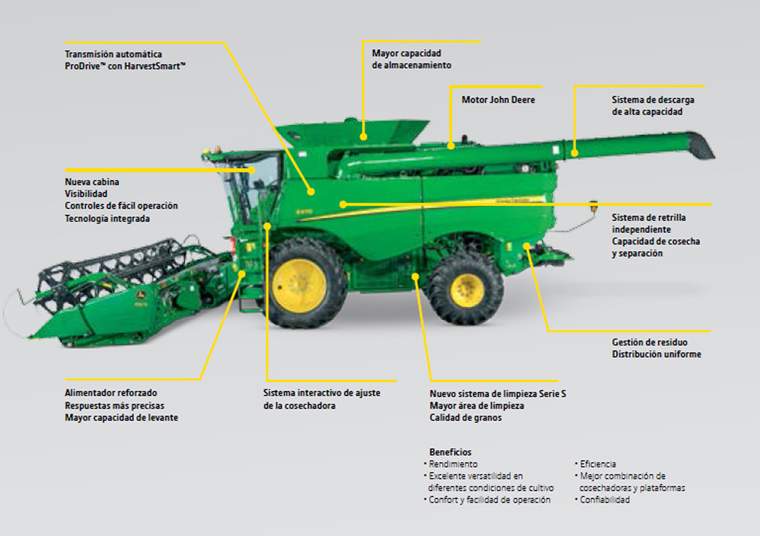 Transmisión automática ProDrive™ con HarvestSmart™

Mayor capacidad de almacenamiento

Motor John Deere

Sistema de descarga de alta capacidad

Nueva cabina
Visibilidad
Controles de fácil operación
Tecnología integrada

Sistema de retrilla independiente
Capacidad de cosecha y separación

Gestión de residuo
Distribución uniforme

Alimentador reforzado
Respuestas más precisas
Mayor capacidad de levante

Sistema interactivo de ajuste de la cosechadora

Nuevo sistema de limpieza Serie S
Mayor área de limpieza
Calidad de granos

Beneficios
• Rendimiento
• Excelente versatilidad en diferentes condiciones de cultivo
• Confort y facilidad de operación

• Eficiencia
• Mejor combinación de cosechadoras y plataformas
• Confiabilidad